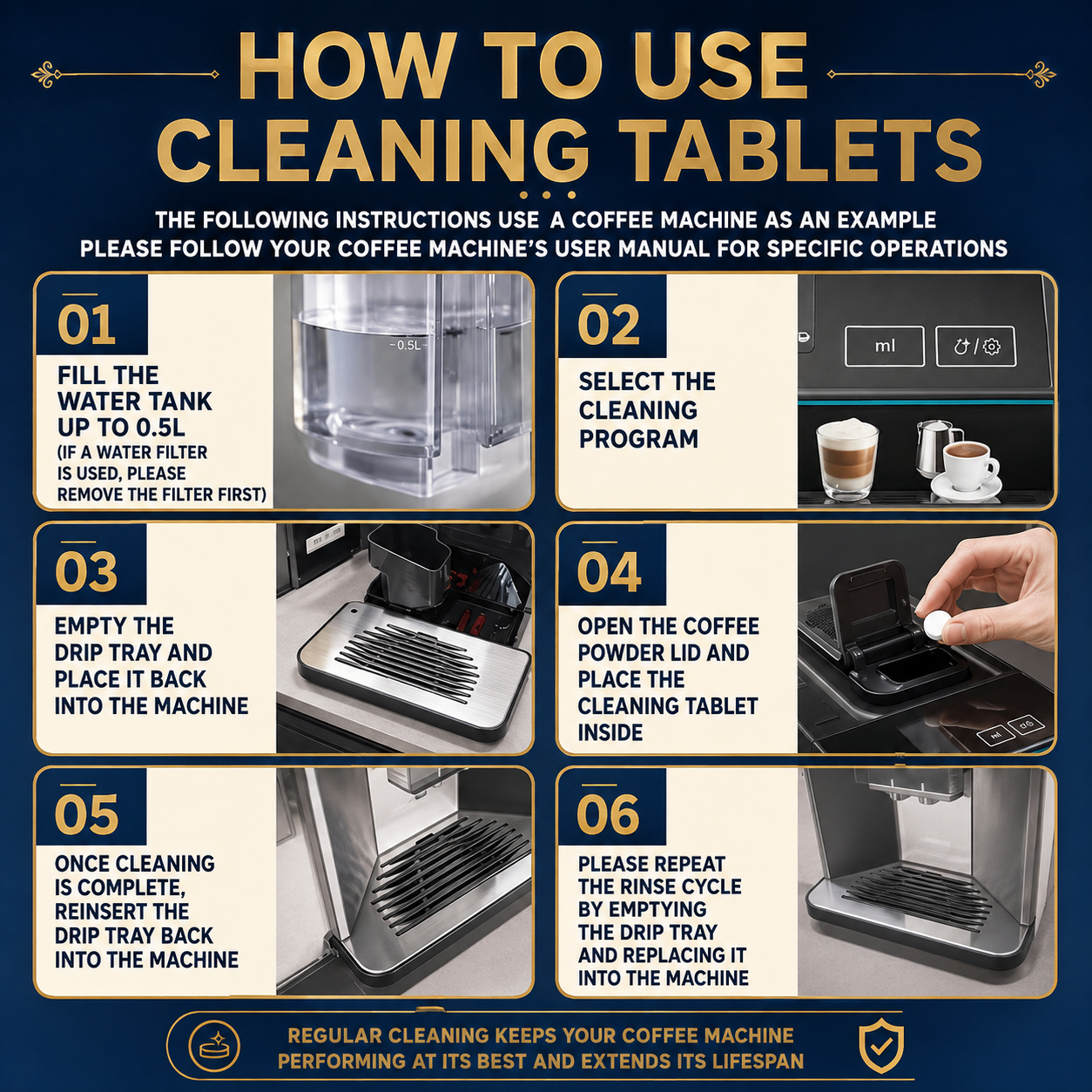 HOW TO USE CLEANING TABLETS

THE FOLLOWING INSTRUCTIONS USE A COFFEE MACHINE AS AN EXAMPLE
PLEASE FOLLOW YOUR COFFEE MACHINE'S USER MANUAL FOR SPECIFIC OPERATIONS

01

FILL THE WATER TANK UP TO 0.5L
(IF A WATER FILTER IS USED, PLEASE REMOVE THE FILTER FIRST)

0.5L

02

SELECT THE CLEANING PROGRAM

ml

03

EMPTY THE DRIP TRAY AND PLACE IT BACK INTO THE MACHINE

04

OPEN THE COFFEE POWDER LID AND PLACE THE CLEANING TABLET INSIDE

05

ONCE CLEANING IS COMPLETE, REINSERT THE DRIP TRAY BACK INTO THE MACHINE

06

PLEASE REPEAT THE RINSE CYCLE BY EMPTYING THE DRIP TRAY AND REPLACING IT INTO THE MACHINE

REGULAR CLEANING KEEPS YOUR COFFEE MACHINE PERFORMING AT ITS BEST AND EXTENDS ITS LIFESPAN